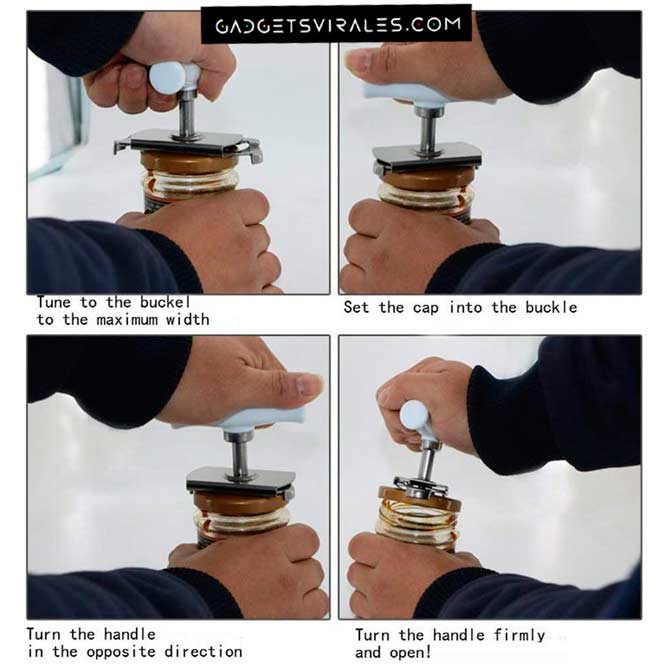 GADGETSVIRALES.COM

Tune to the buckel to the maximum width

Set the cap into the buckle

Turn the handle in the opposite direction

Turn the handle firmly and open!